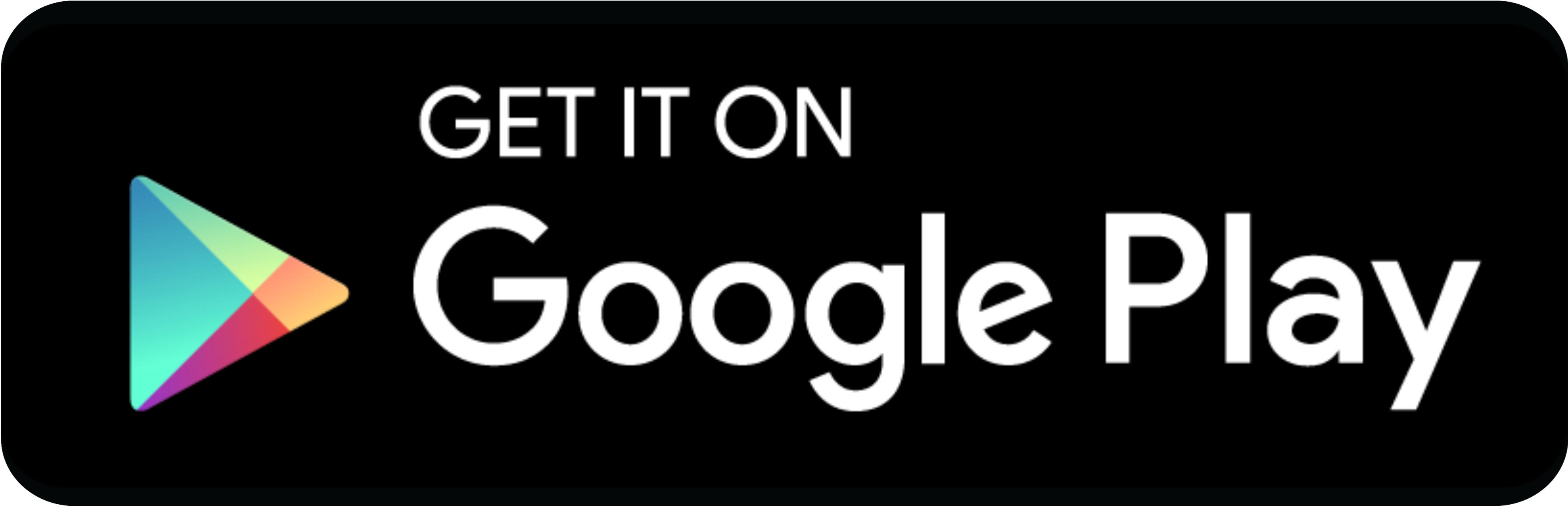 GET IT ON
Google Play