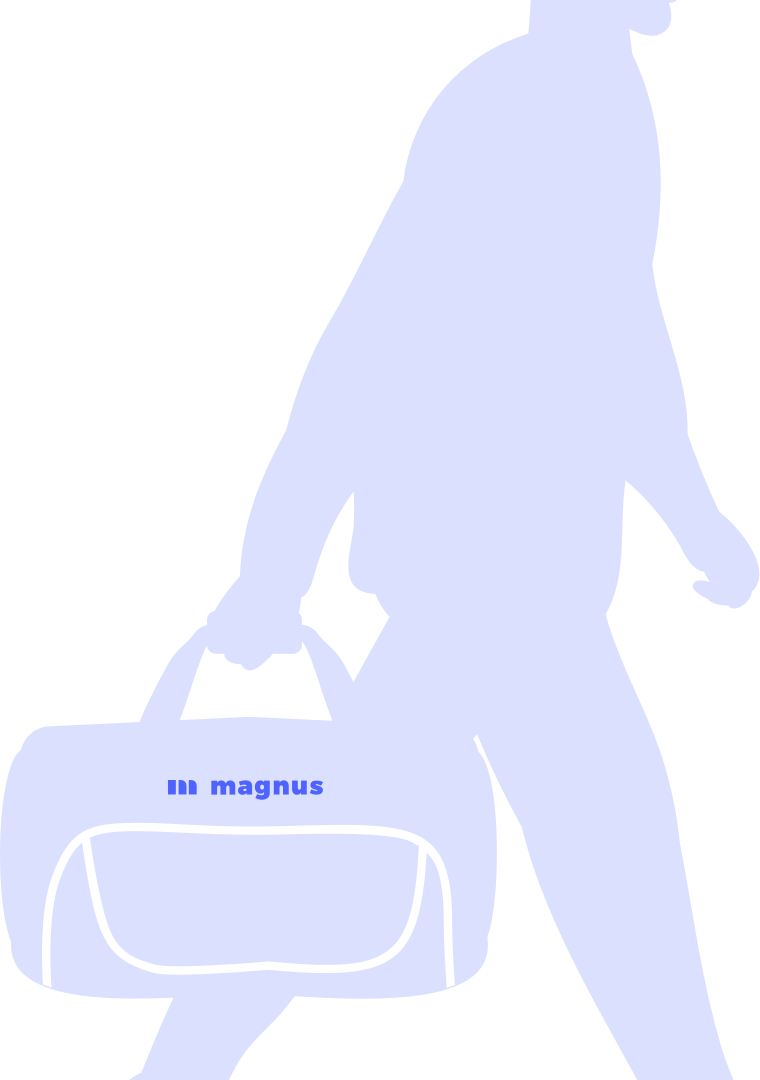 magnus